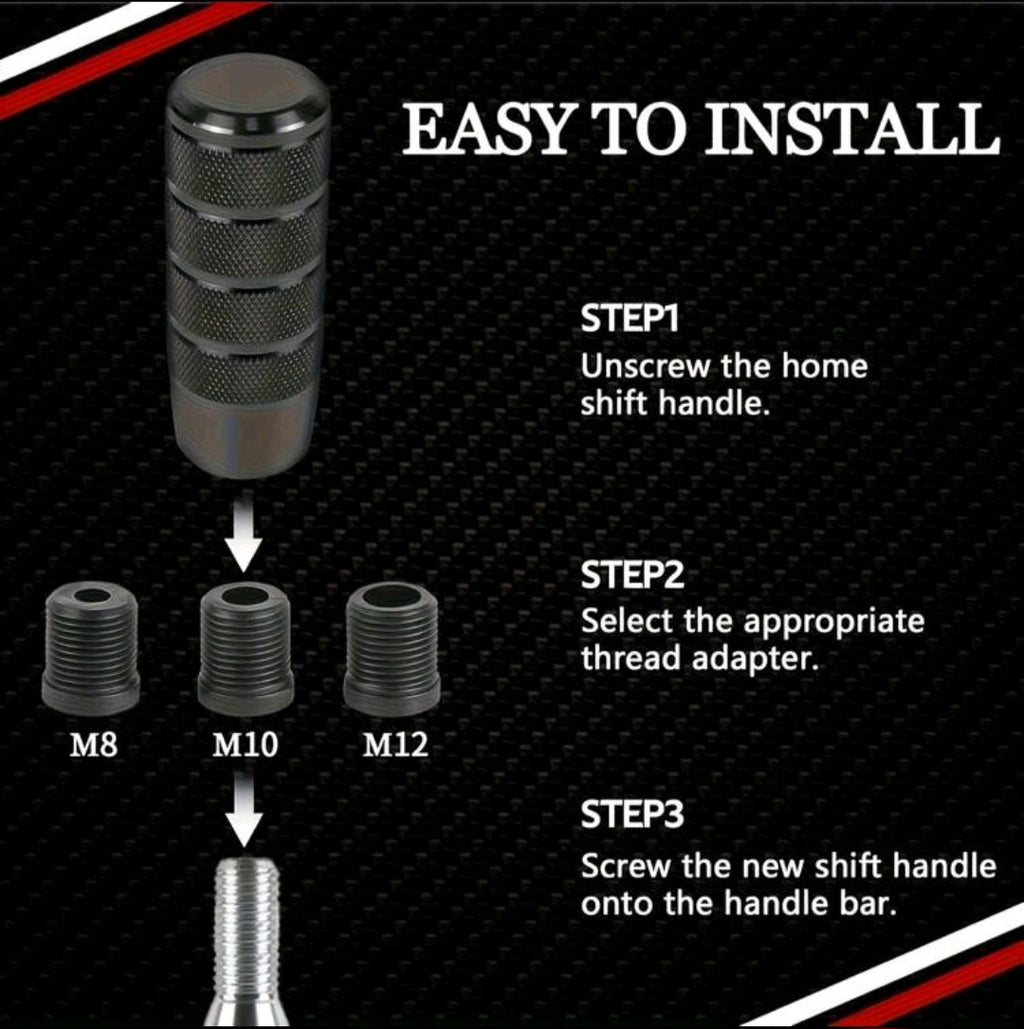 EASY TO INSTALL

STEP1
Unscrew the home shift handle.

STEP2
Select the appropriate thread adapter.

M8 M10 M12

STEP3
Screw the new shift handle onto the handle bar.