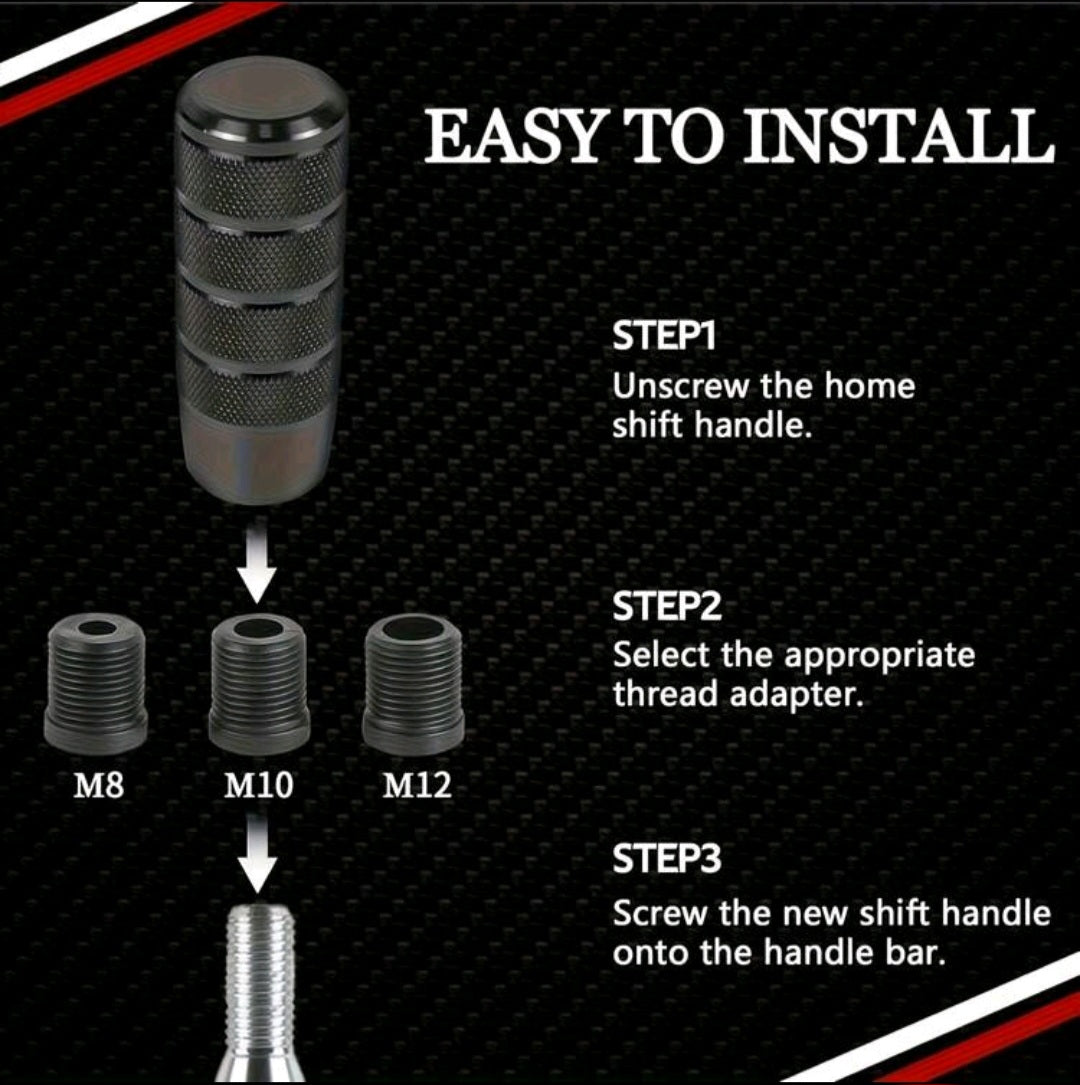 EASY TO INSTALL

STEP1
Unscrew the home shift handle.

STEP2
Select the appropriate thread adapter.

M8 M10 M12

STEP3
Screw the new shift handle onto the handle bar.