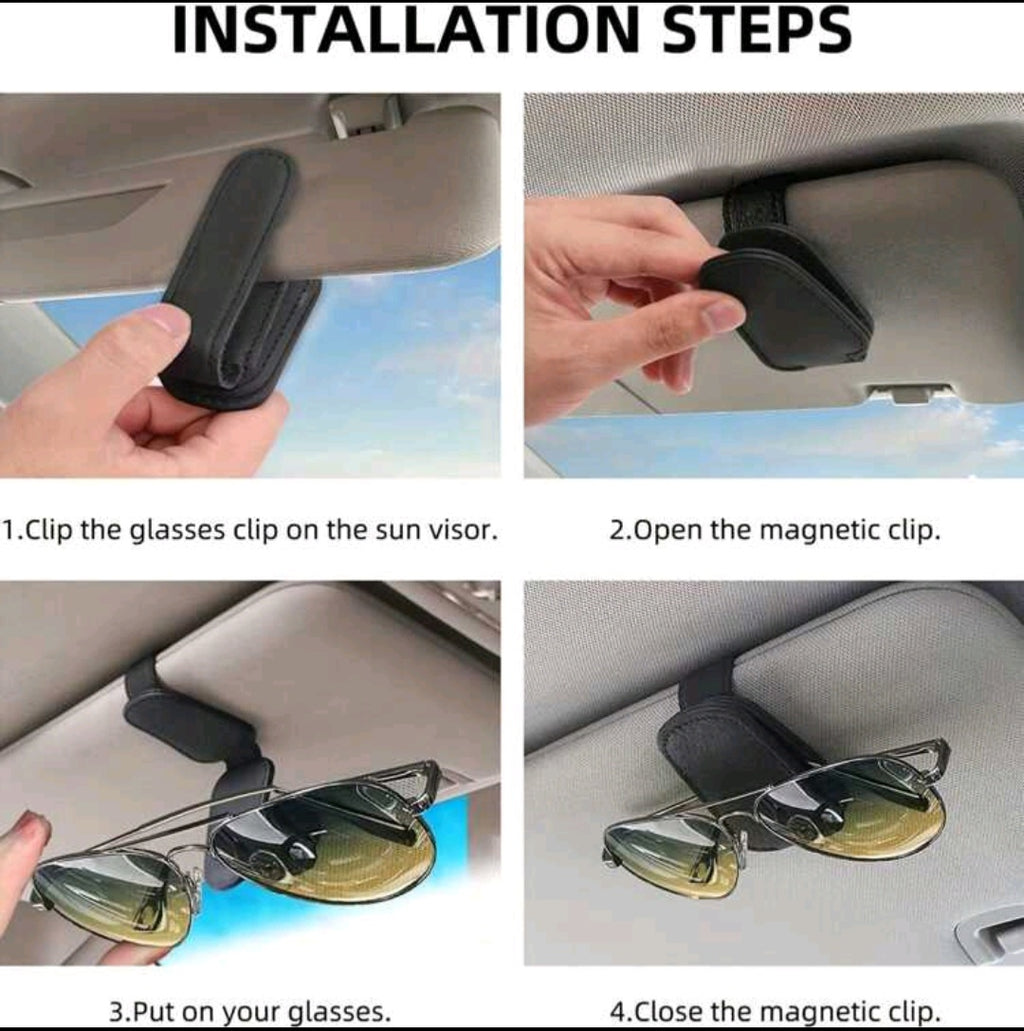 INSTALLATION STEPS

1.Clip the glasses clip on the sun visor.

2.Open the magnetic clip.

3.Put on your glasses.

4.Close the magnetic clip.